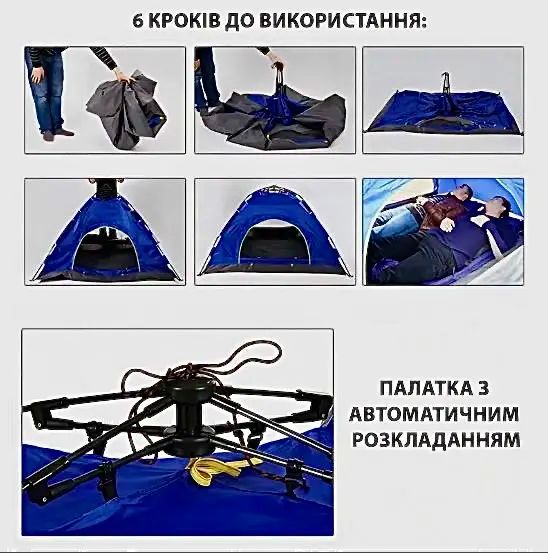 6 КРОКІВ ДО ВИКОРИСТАННЯ:

ПАЛАТКА З АВТОМАТИЧНИМ РОЗКЛАДАННЯМ