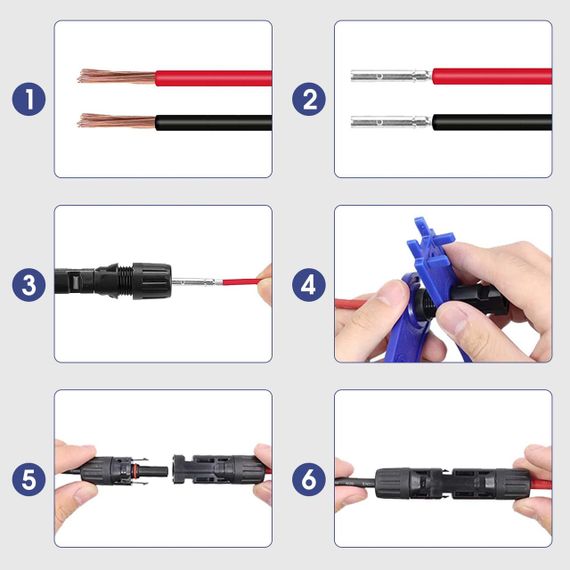 1
2
3
4
5
6