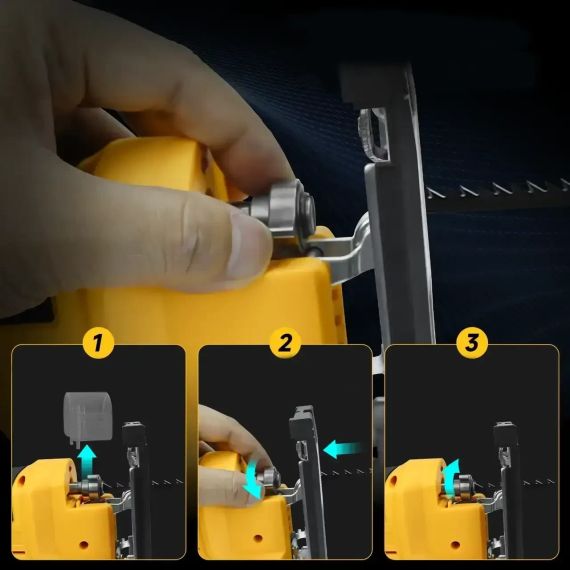 1
2
3