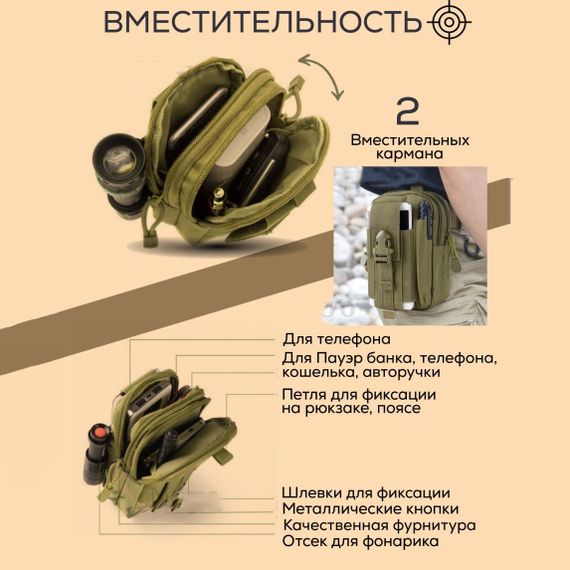 ВМЕСТИТЕЛЬНОСТЬ

2
Вместительных кармана

Для телефона
Для Пауэр банка, телефона, кошелька, авторучки
Петля для фиксации на рюкзаке, поясе

Шлевки для фиксации
Металлические кнопки
Качественная фурнитура
Отсек для фонарика