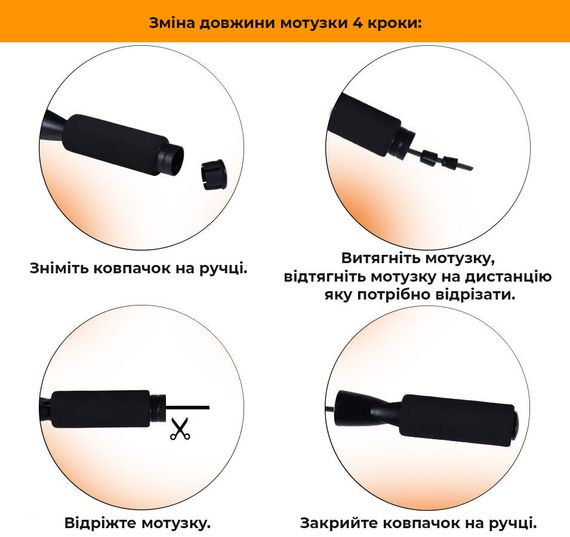 Зміна довжини мотузки 4 кроки:

Зніміть ковпачок на ручці.

Витягніть мотузку, відтягніть мотузку на дистанцію яку потрібно відрізати.

Відріжте мотузку.

Закрийте ковпачок на ручці.