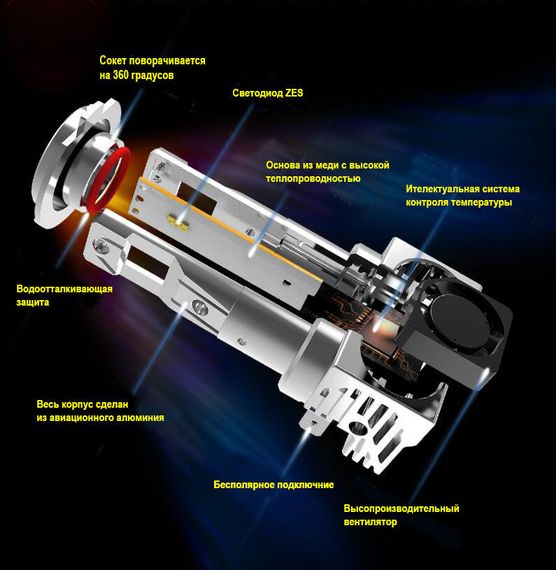 Сокет поворачивается на 360 градусов

Светодиод ZES

Основа из меди с высокой теплопроводностью

Ителектуальная система контроля температуры

Водоотталкивающая защита

Весь корпус сделан из авиационного алюминия

Бесполярное подключние

Высопроизводительный вентилятор