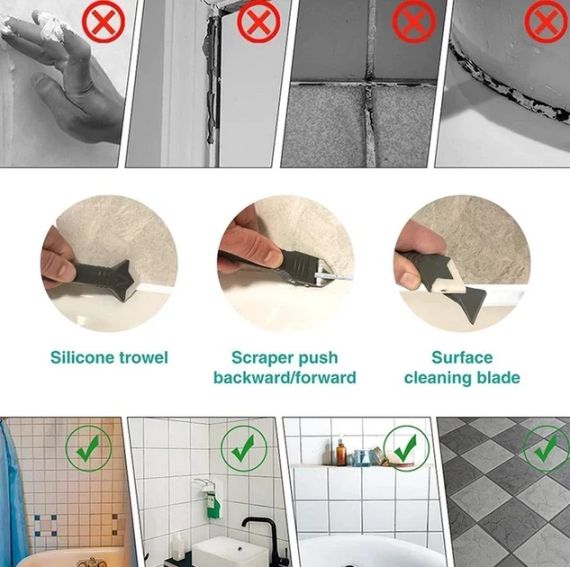 Silicone trowel

Scraper push backward/forward

Surface cleaning blade