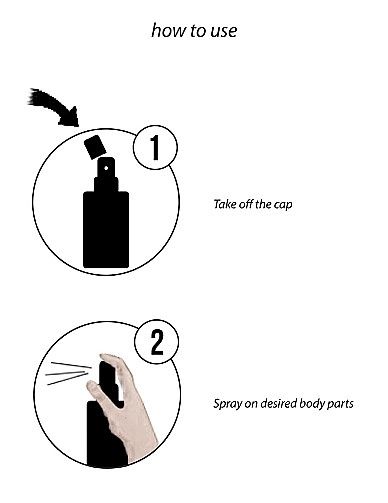 how to use

1

Take off the cap

2

Spray on desired body parts