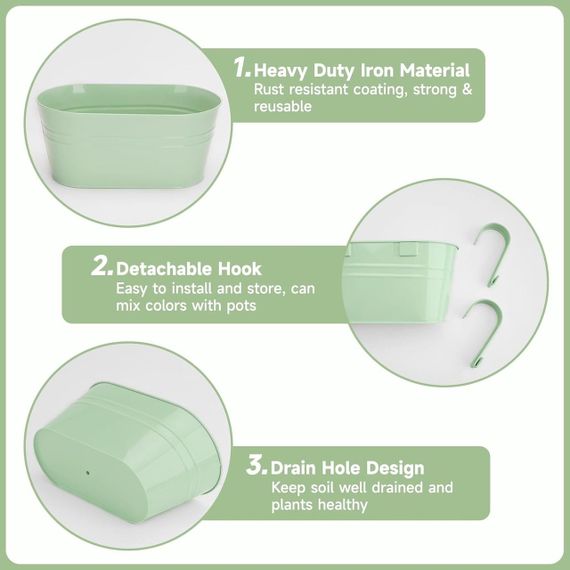 1. Heavy Duty Iron Material
Rust resistant coating, strong & reusable

2. Detachable Hook
Easy to install and store, can mix colors with pots

3. Drain Hole Design
Keep soil well drained and plants healthy