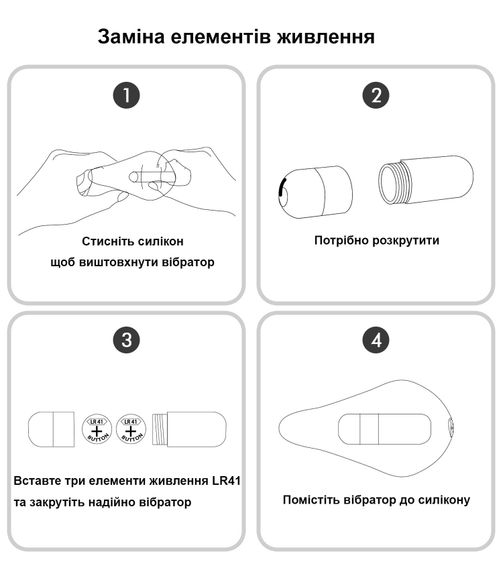 Заміна елементів живлення

1

Стисніть силікон щоб виштовхнути вібратор

2

Потрібно розкрутити

3

LR41 + BUTTON

LR41 + BUTTON

Вставте три елементи живлення LR41 та закрутіть надійно вібратор

4

Помістіть вібратор до силікону