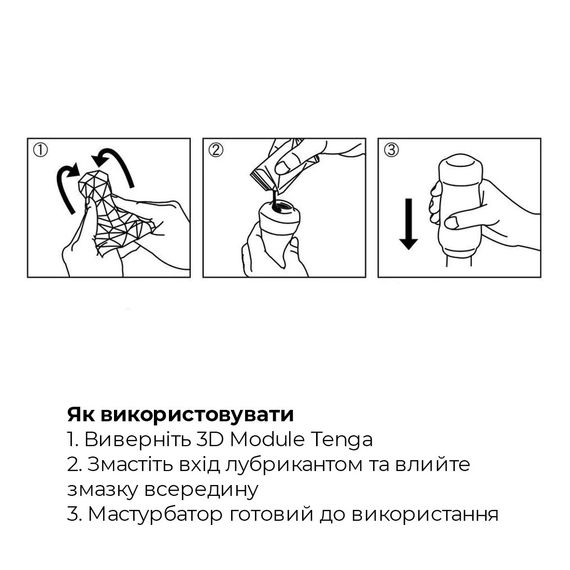 ①

②

③

**Як використовувати**
1. Виверніть 3D Module Tenga
2. Змастіть вхід лубрикантом та влийте змазку всередину
3. Мастурбатор готовий до використання