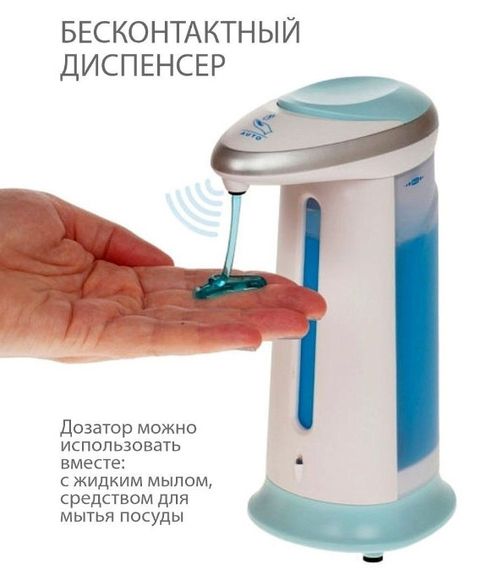 БЕСКОНТАКТНЫЙ ДИСПЕНСЕР

AUTO

Дозатор можно использовать вместе: с жидким мылом, средством для мытья посуды