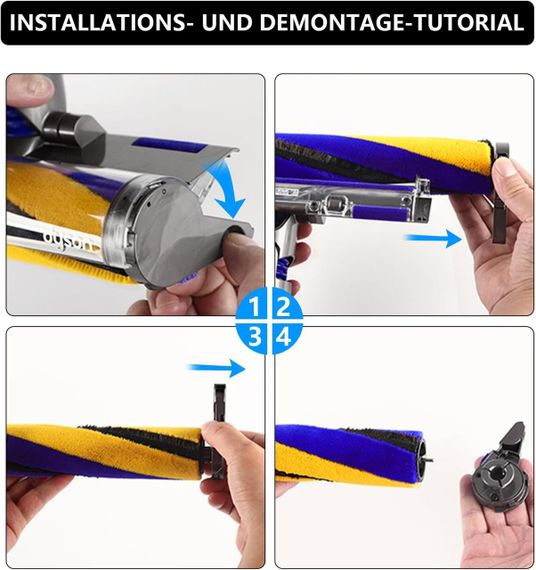 INSTALLATIONS- UND DEMONTAGE-TUTORIAL

dyson

1 2
3 4