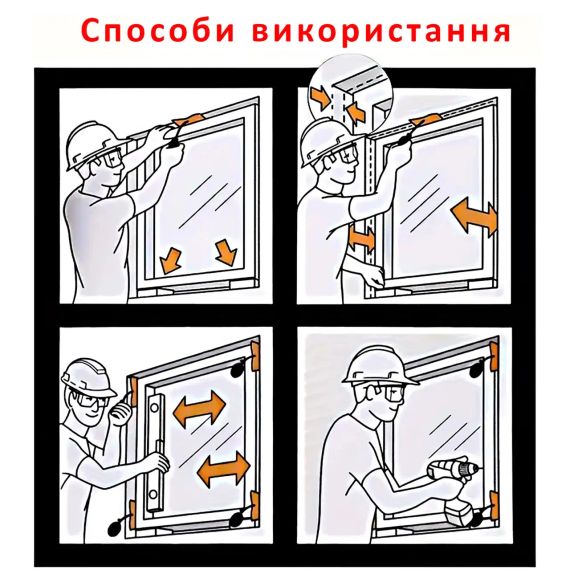 Способи використання