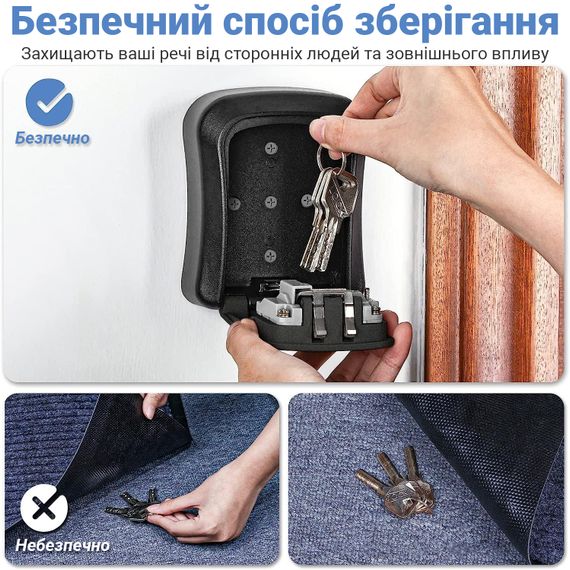 Безпечний спосіб зберігання

Захищають ваші речі від сторонніх людей та зовнішнього впливу

Безпечно

Небезпечно