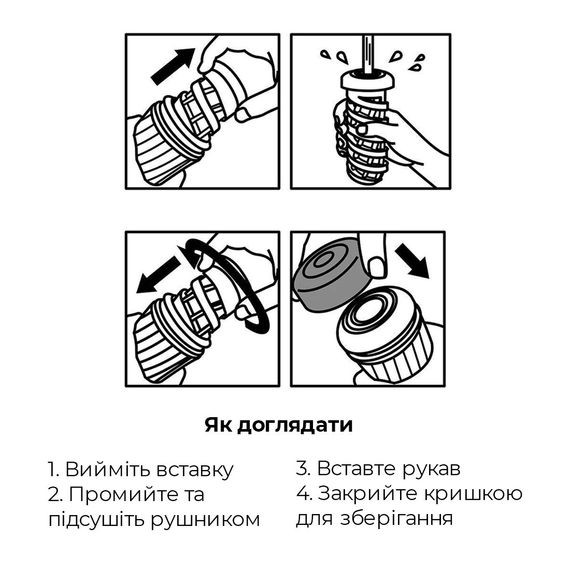 Як доглядати

1. Вийміть вставку
2. Промийте та підсушіть рушником

3. Вставте рукав
4. Закрийте кришкою для зберігання