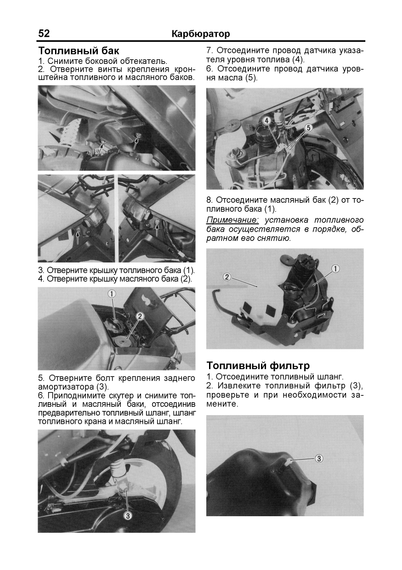 52 Карбюратор

Топливный бак
1. Снимите боковой обтекатель.
2. Отверните винты крепления кронштейна топливного и масляного баков.

3. Отверните крышку топливного бака (1).
4. Отверните крышку масляного бака (2).

1
2

5. Отверните болт крепления заднего амортизатора (3).
6. Приподнимите скутер и снимите топливный и масляный баки, отсоединив предварительно топливный шланг, шланг топливного крана и масляный шланг.

3

7. Отсоедините провод датчика указателя уровня топлива (4).
6. Отсоедините провод датчика уровня масла (5).

4
5

8. Отсоедините масляный бак (2) от топливного бака (1).
Примечание: установка топливного бака осуществляется в порядке, обратном его снятию.

2
1

Топливный фильтр
1. Отсоедините топливный шланг.
2. Извлеките топливный фильтр (3), проверьте и при необходимости замените.

3