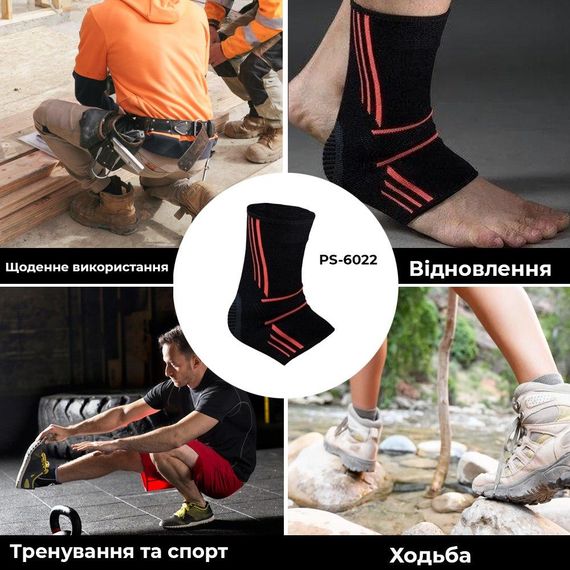 Щоденне використання

PS-6022

Відновлення

Тренування та спорт

Ходьба