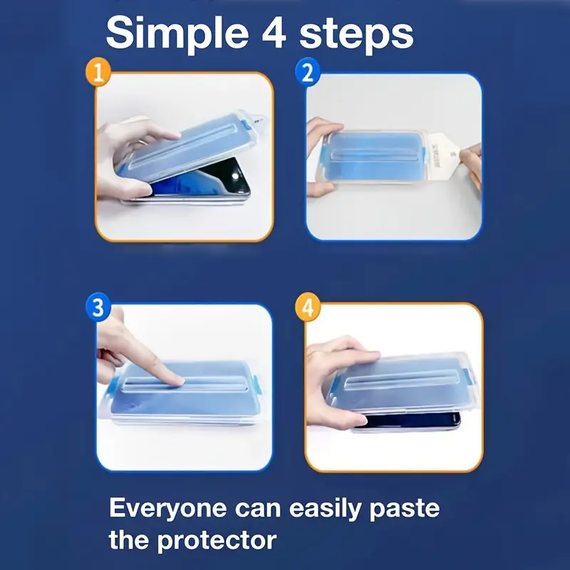 Simple 4 steps

1

2

3

4

Everyone can easily paste the protector