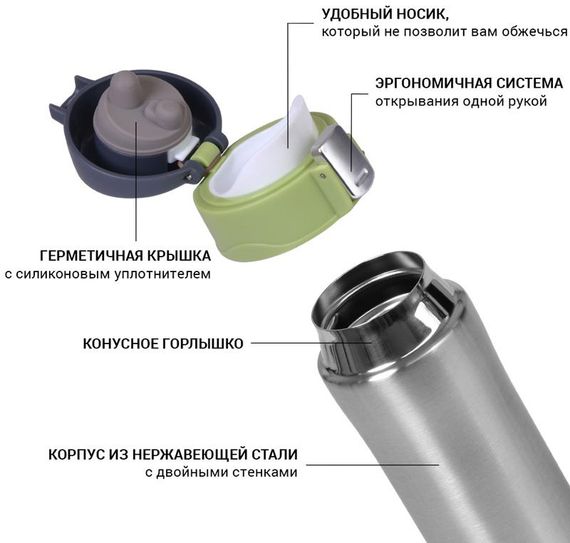 УДОБНЫЙ НОСИК,
который не позволит вам обжечься

ЭРГОНОМИЧНАЯ СИСТЕМА
открывания одной рукой

ГЕРМЕТИЧНАЯ КРЫШКА
с силиконовым уплотнителем

КОНУСНОЕ ГОРЛЫШКО

КОРПУС ИЗ НЕРЖАВЕЮЩЕЙ СТАЛИ
с двойными стенками