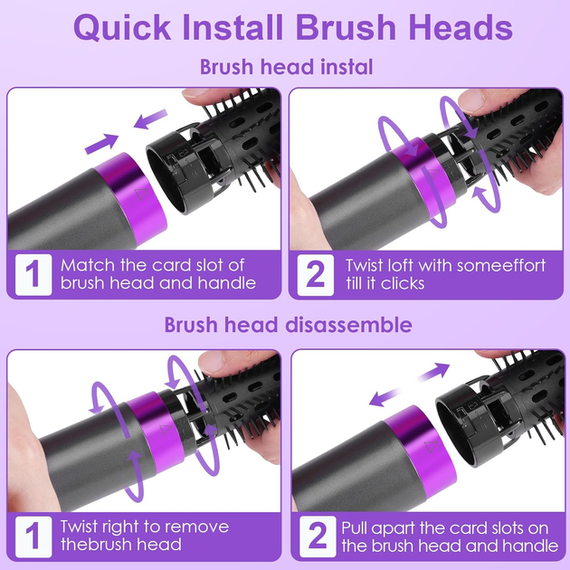 Quick Install Brush Heads

Brush head instal

1 Match the card slot of brush head and handle

2 Twist loft with someeffort till it clicks

Brush head disassemble

1 Twist right to remove thebrush head

2 Pull apart the card slots on the brush head and handle