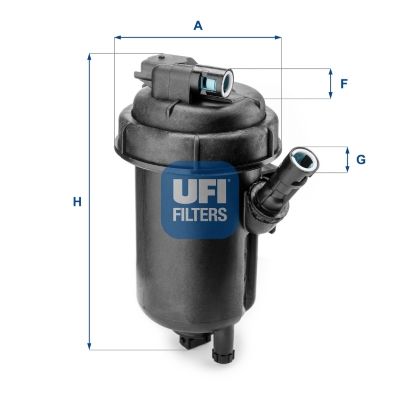 A
F
G
H
UFI
FILTERS