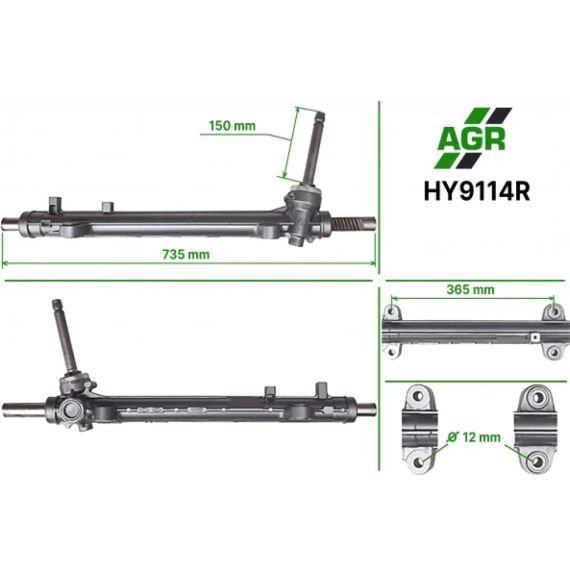 150 mm

AGR

HY9114R

735 mm

365 mm

Ø 12 mm