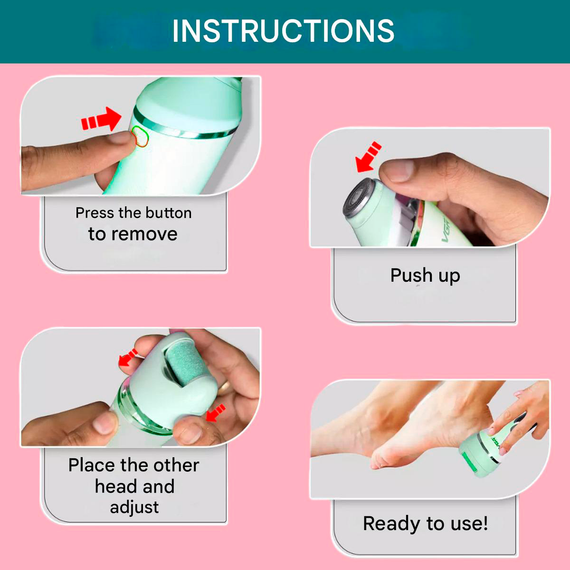 INSTRUCTIONS

Press the button to remove

Push up

Place the other head and adjust

Ready to use!