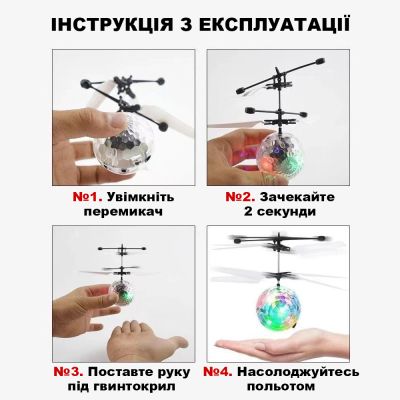 ІНСТРУКЦІЯ З ЕКСПЛУАТАЦІЇ

№1. Увімкніть перемикач

№2. Зачекайте 2 секунди

№3. Поставте руку під гвинтокрил

№4. Насолоджуйтесь польотом