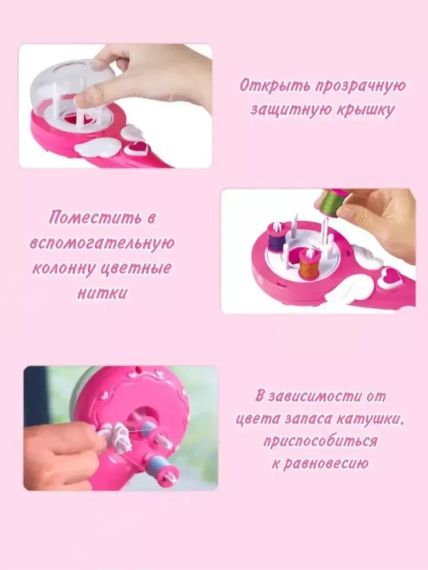 Открыть прозрачную защитную крышку

Поместить в вспомогательную колонну цветные нитки

В зависимости от цвета запаса катушки, приспособиться к равновесию