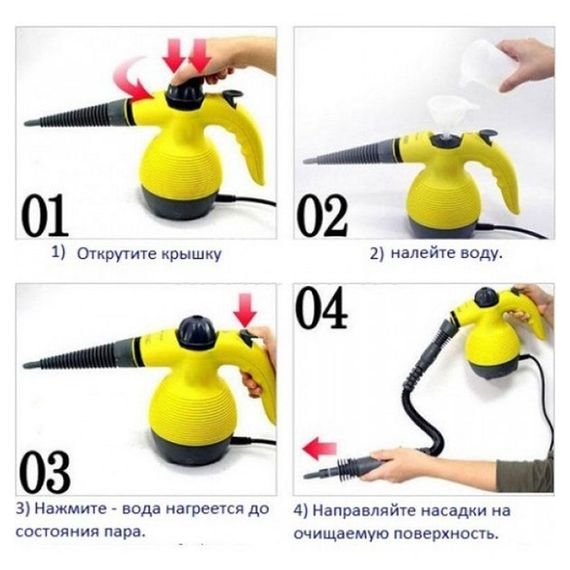 01

1) Открутите крышку

02

2) налейте воду.

03

3) Нажмите - вода нагреется до состояния пара.

04

4) Направляйте насадки на очищаемую поверхность.