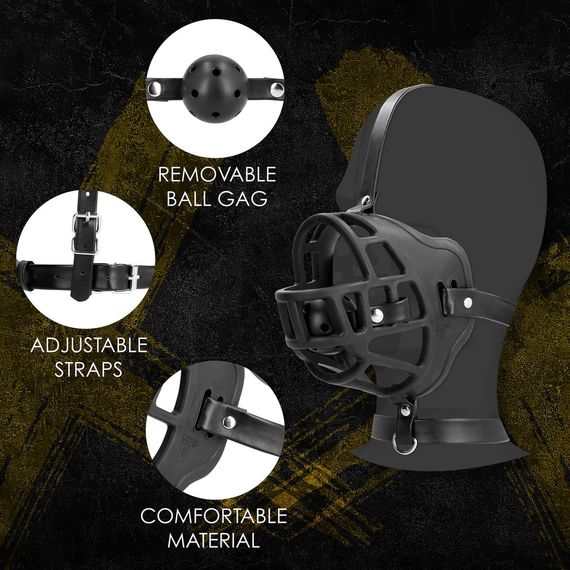 REMOVABLE
BALL GAG

ADJUSTABLE
STRAPS

COMFORTABLE
MATERIAL