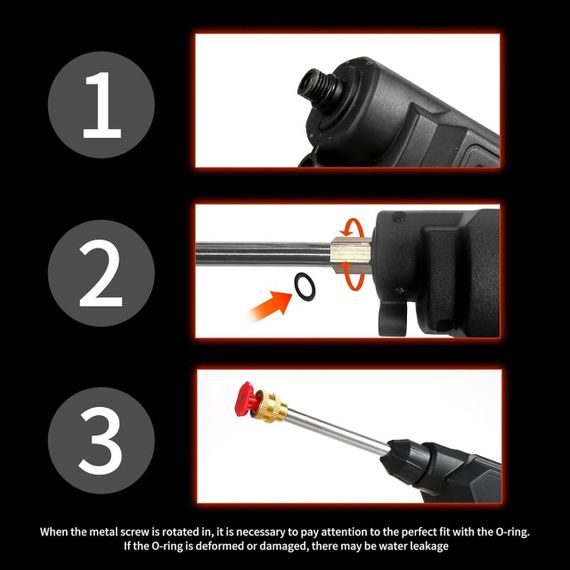 1

2

3

When the metal screw is rotated in, it is necessary to pay attention to the perfect fit with the O-ring. If the O-ring is deformed or damaged, there may be water leakage