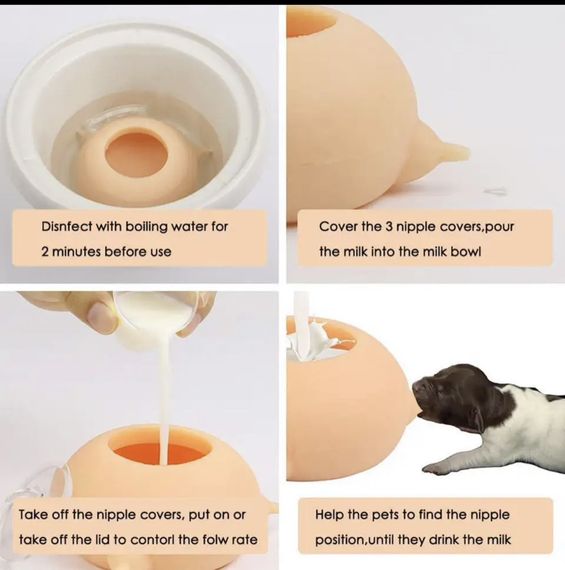 Disnfect with boiling water for 2 minutes before use

Cover the 3 nipple covers,pour the milk into the milk bowl

Take off the nipple covers, put on or take off the lid to contorl the folw rate

Help the pets to find the nipple position,until they drink the milk