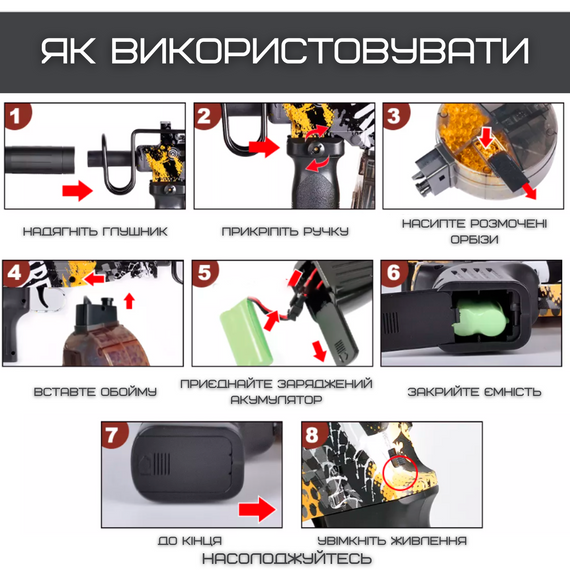 ЯК ВИКОРИСТОВУВАТИ

1

НАДЯГНІТЬ ГЛУШНИК

2

ПРИКРІПІТЬ РУЧКУ

3

НАСИПТЕ РОЗМОЧЕНІ ОРБІЗИ

4

ВСТАВТЕ ОБОЙМУ

5

ПРИЄДНАЙТЕ ЗАРЯДЖЕНИЙ АКУМУЛЯТОР

6

ЗАКРИЙТЕ ЄМНІСТЬ

7

ДО КІНЦЯ

8

УВІМКНІТЬ ЖИВЛЕННЯ

НАСОЛОДЖУЙТЕСЬ