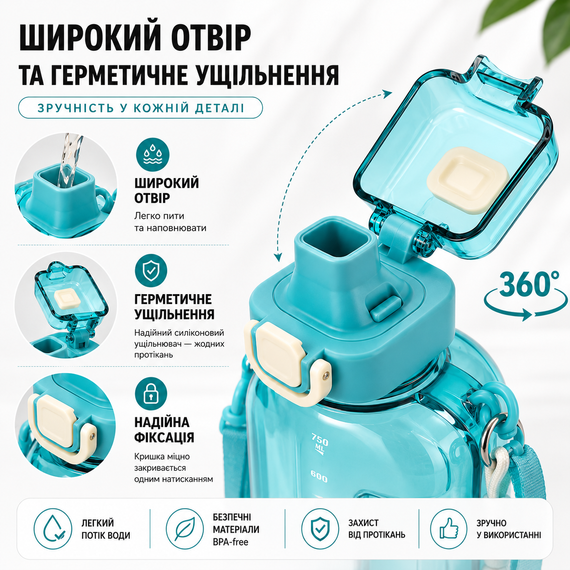 ШИРОКИЙ ОТВІР
ТА ГЕРМЕТИЧНЕ УЩІЛЬНЕННЯ

ЗРУЧНІСТЬ У КОЖНІЙ ДЕТАЛІ

ШИРОКИЙ ОТВІР
Легко пити та наповнювати

ГЕРМЕТИЧНЕ УЩІЛЬНЕННЯ
Надійний силіконовий ущільнювач — жодних протікань

НАДІЙНА ФІКСАЦІЯ
Кришка міцно закривається одним натисканням

360°

750 ML
600

ЛЕГКИЙ ПОТІК ВОДИ

БЕЗПЕЧНІ МАТЕРІАЛИ BPA-free

ЗАХИСТ ВІД ПРОТІКАНЬ

ЗРУЧНО У ВИКОРИСТАННІ