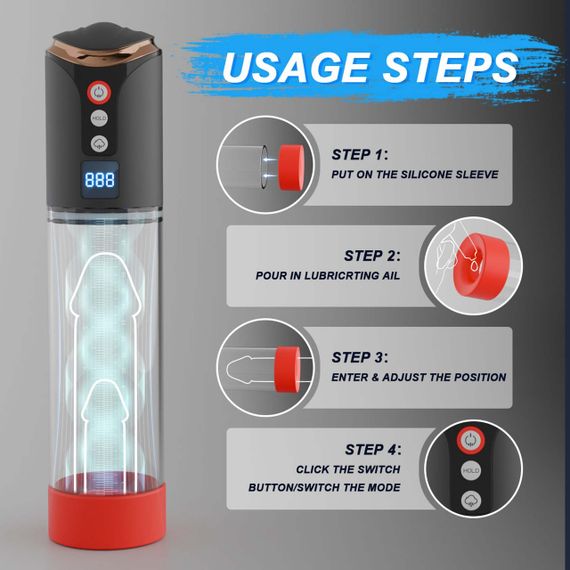 USAGE STEPS

HOLD

888

STEP 1:
PUT ON THE SILICONE SLEEVE

STEP 2:
POUR IN LUBRICRTING AIL

STEP 3:
ENTER & ADJUST THE POSITION

STEP 4:
CLICK THE SWITCH BUTTON/SWITCH THE MODE

HOLD