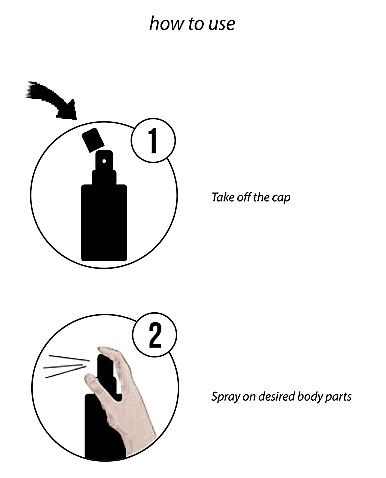 how to use

1

Take off the cap

2

Spray on desired body parts