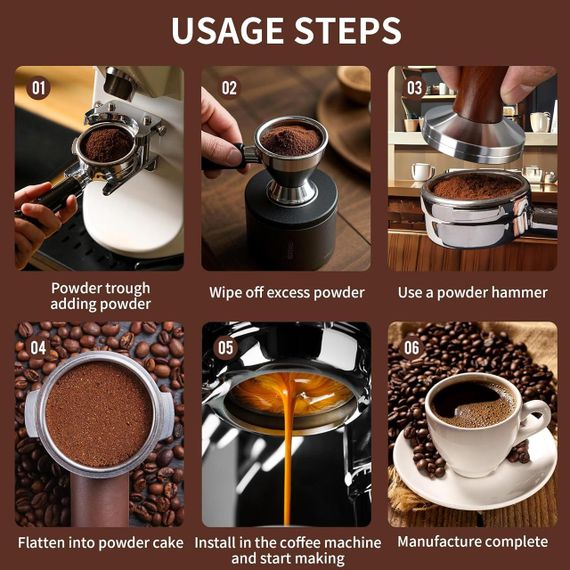 USAGE STEPS

01

Powder trough adding powder

02

Wipe off excess powder

03

Use a powder hammer

04

Flatten into powder cake

05

Install in the coffee machine and start making

06

Manufacture complete