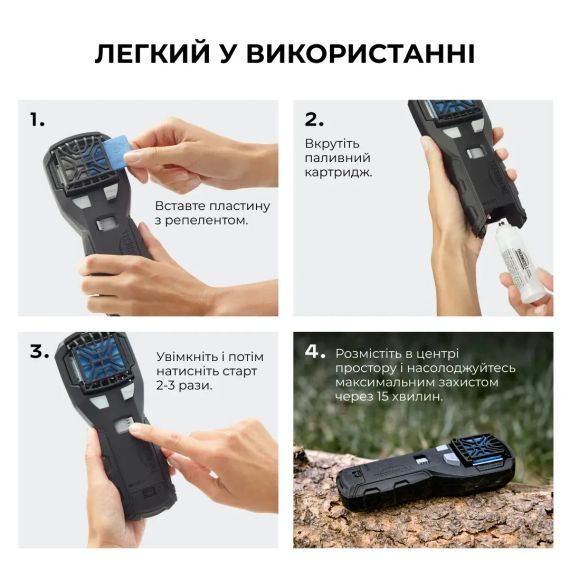 ЛЕГКИЙ У ВИКОРИСТАННІ

1.

Вставте пластину з репелентом.

2.

Вкрутіть паливний картридж.

3.

Увімкніть і потім натисніть старт 2-3 рази.

4. Розмістіть в центрі простору і насолоджуйтесь максимальним захистом через 15 хвилин.