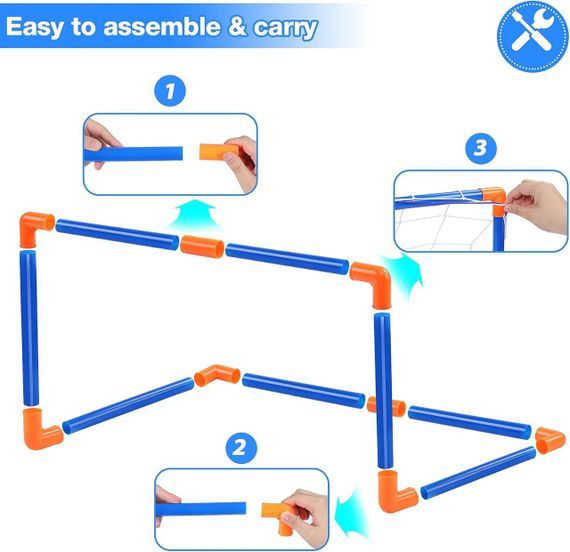 Easy to assemble & carry

1

3

2