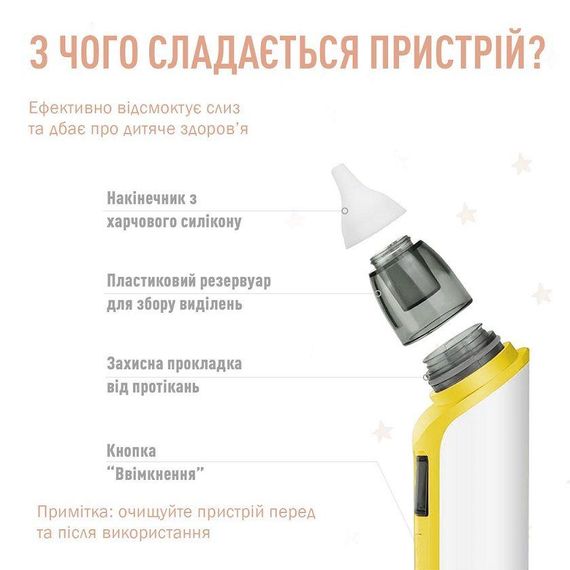 З ЧОГО СЛАДАЄТЬСЯ ПРИСТРІЙ?

Ефективно відсмоктує слиз та дбає про дитяче здоров'я

Накінечник з харчового силікону

Пластиковий резервуар для збору виділень

Захисна прокладка від протікань

Кнопка "Ввімкнення"

Примітка: очищуйте пристрій перед та після використання