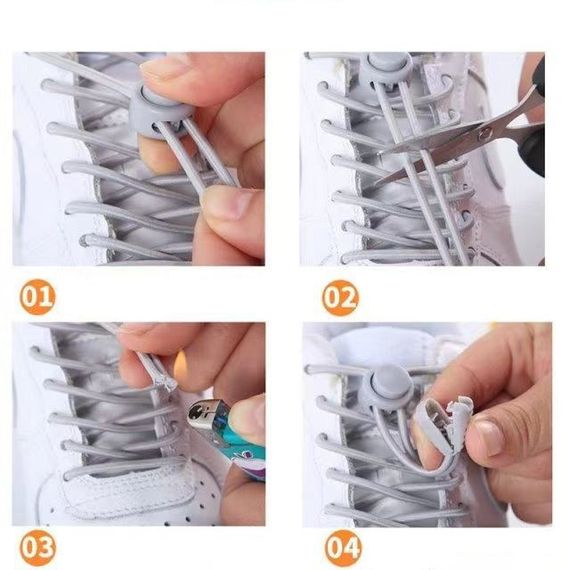 01

02

03

04