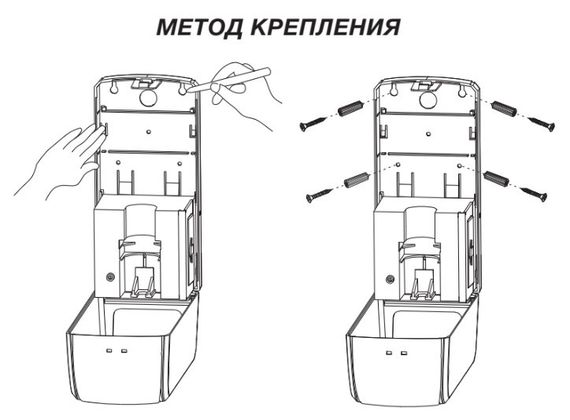 МЕТОД КРЕПЛЕНИЯ