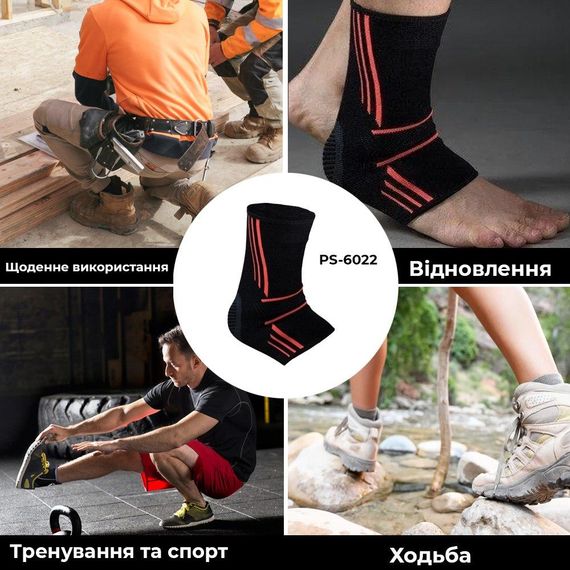 Щоденне використання

PS-6022

Відновлення

Тренування та спорт

Ходьба