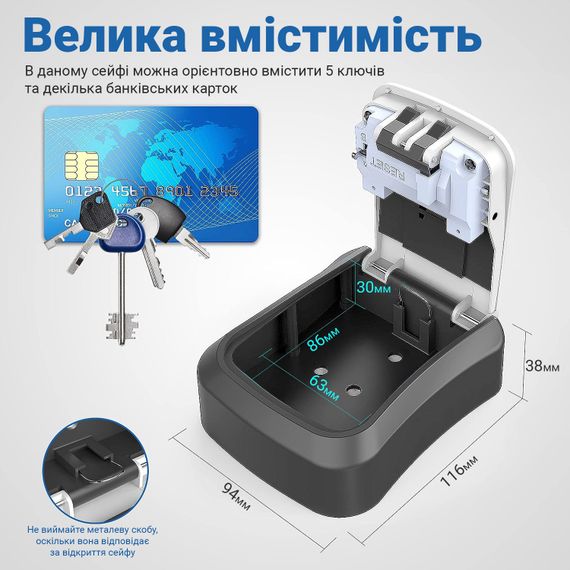 Велика вмістимість

В даному сейфі можна орієнтовно вмістити 5 ключів та декілька банківських карток

0123 4567 8901 2345

RESET

30мм

86мм

63мм

38мм

116мм

94мм

Не виймайте металеву скобу, оскільки вона відповідає за відкриття сейфу