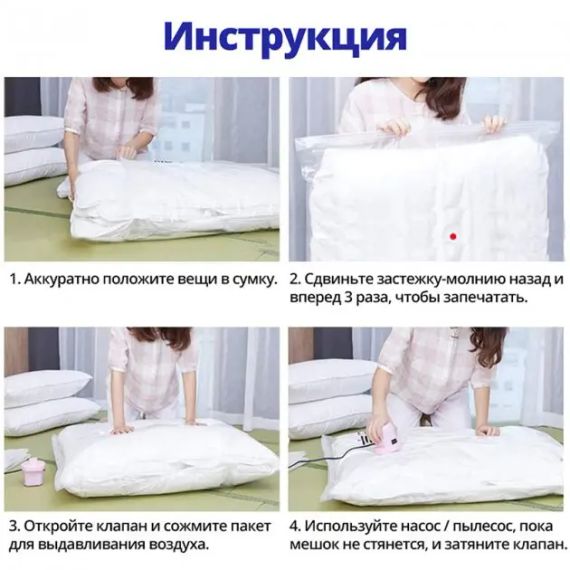 Инструкция

1. Аккуратно положите вещи в сумку.

2. Сдвиньте застежку-молнию назад и вперед 3 раза, чтобы запечатать.

3. Откройте клапан и сожмите пакет для выдавливания воздуха.

4. Используйте насос / пылесос, пока мешок не стянется, и затяните клапан.