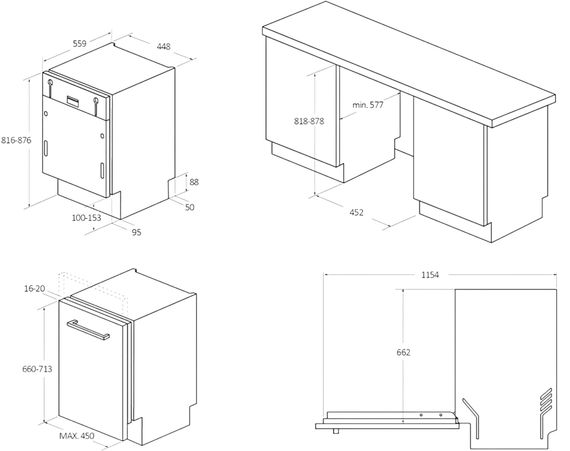 559
448
816-876
88
50
100-153
95
818-878
min. 577
452
16-20
660-713
MAX. 450
1154
662