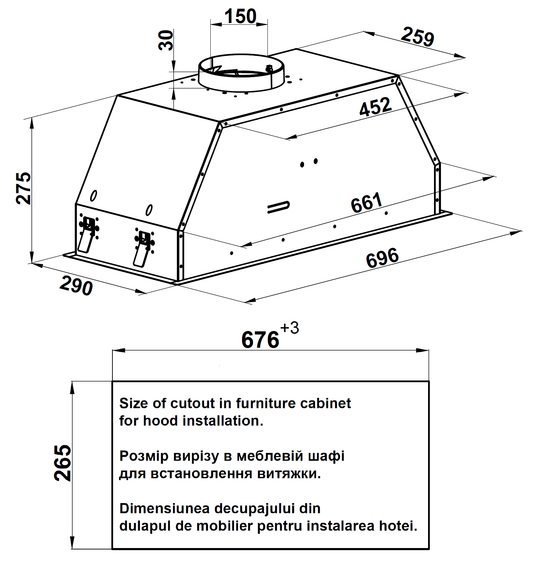 150
30
259
452
275
661
696
290

$676^{+3}$

265

Size of cutout in furniture cabinet for hood installation.

Розмір вирізу в меблевій шафі для встановлення витяжки.

Dimensiunea decupajului din dulapul de mobilier pentru instalarea hotei.