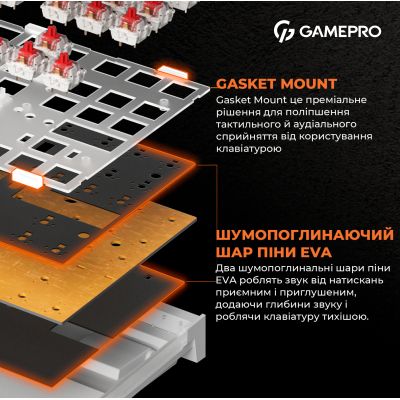 GAMEPRO

GASKET MOUNT

Gasket Mount це преміальне рішення для поліпшення тактильного й аудіального сприйняття від користування клавіатурою

ШУМОПОГЛИНАЮЧИЙ ШАР ПІНИ EVA

Два шумопоглинальні шари піни EVA роблять звук від натискань приємним і приглушеним, додаючи глибини звуку і роблячи клавіатуру тихішою.