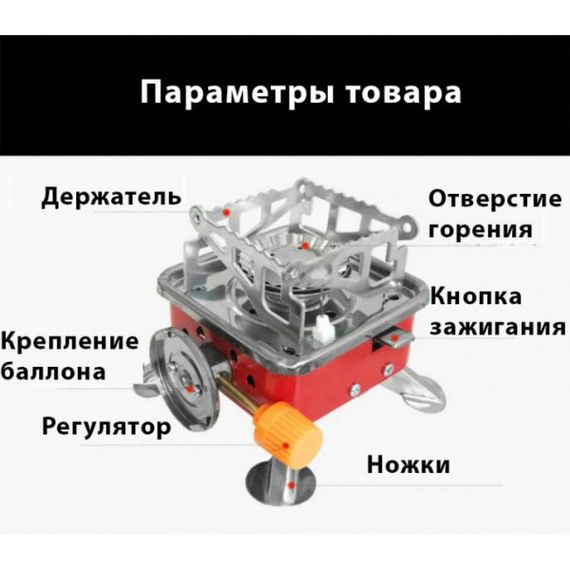 Параметры товара

Держатель

Отверстие горения

Кнопка зажигания

Крепление баллона

Регулятор

Ножки