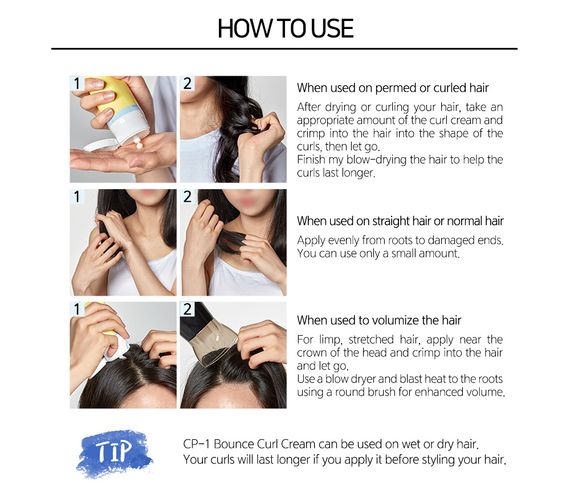 HOW TO USE

1

2

When used on permed or curled hair

After drying or curling your hair, take an appropriate amount of the curl cream and crimp into the hair into the shape of the curls, then let go.
Finish my blow-drying the hair to help the curls last longer.

1

2

When used on straight hair or normal hair

Apply evenly from roots to damaged ends. You can use only a small amount.

1

2

When used to volumize the hair

For limp, stretched hair, apply near the crown of the head and crimp into the hair and let go.
Use a blow dryer and blast heat to the roots using a round brush for enhanced volume.

TIP

CP-1 Bounce Curl Cream can be used on wet or dry hair.
Your curls will last longer if you apply it before styling your hair.