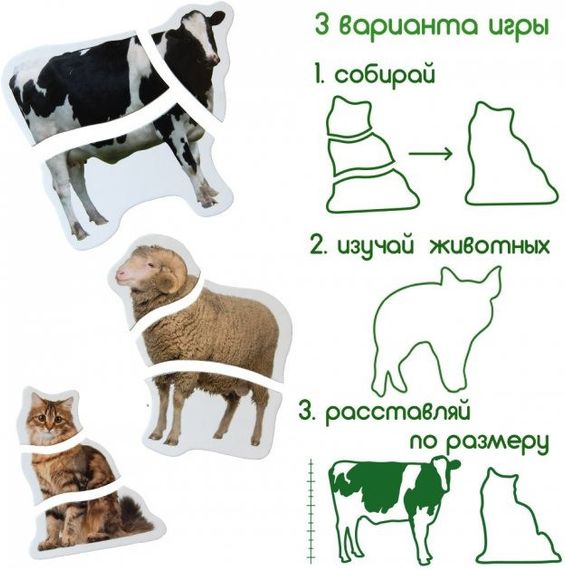 3 варианта игры

1. собирай

2. изучай животных

3. расставляй по размеру