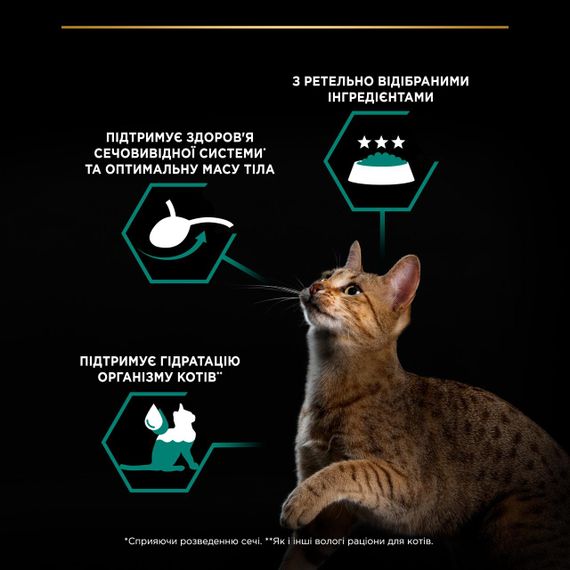 З РЕТЕЛЬНО ВІДІБРАНИМИ ІНГРЕДІЄНТАМИ

ПІДТРИМУЄ ЗДОРОВ'Я СЕЧОВИВІДНОЇ СИСТЕМИ* ТА ОПТИМАЛЬНУ МАСУ ТІЛА

ПІДТРИМУЄ ГІДРАТАЦІЮ ОРГАНІЗМУ КОТІВ**

*Сприяючи розведенню сечі. **Як і інші вологі раціони для котів.